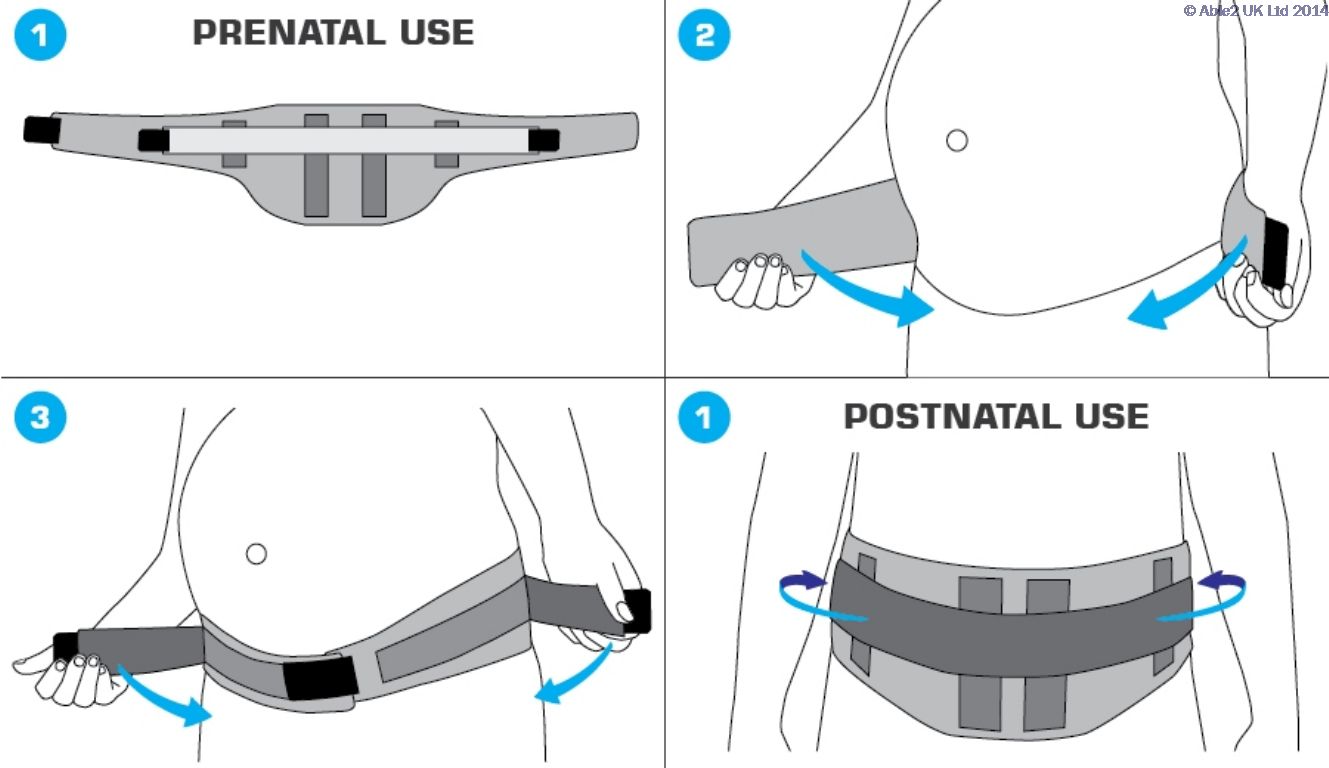 1 PRENATAL USE

2

© Able2 UK Ltd 2014

3

1 POSTNATAL USE